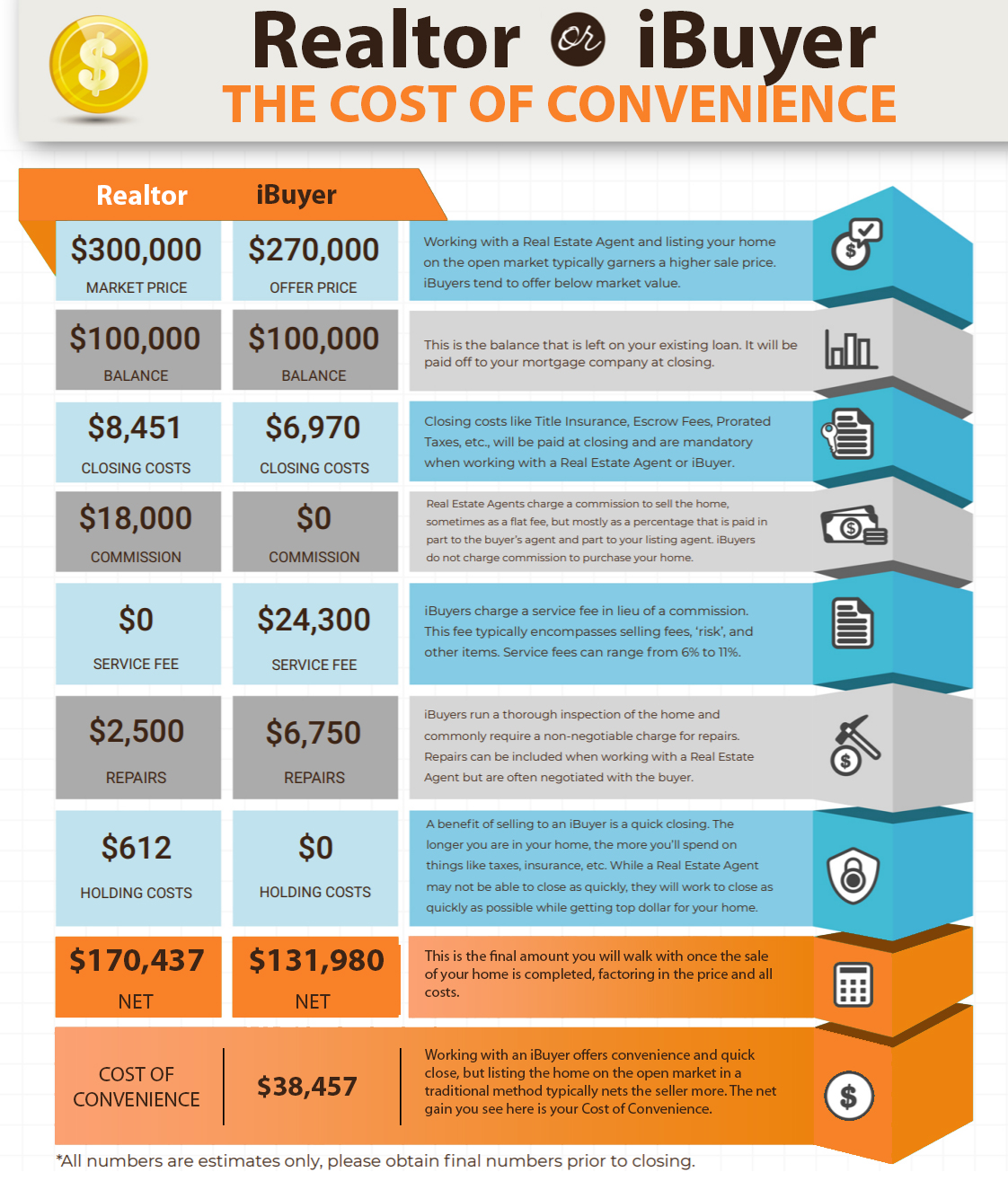 Realtor Or iBuyer
THE COST OF CONVENIENCE

| Realtor | iBuyer | |
|---|---|---|
| \$300,000 MARKET PRICE | \$270,000 OFFER PRICE | Working with a Real Estate Agent and listing your home on the open market typically garners a higher sale price. iBuyers tend to offer below market value. |
| \$100,000 BALANCE | \$100,000 BALANCE | This is the balance that is left on your existing loan. It will be paid off to your mortgage company at closing. |
| \$8,451 CLOSING COSTS | \$6,970 CLOSING COSTS | Closing costs like Title Insurance, Escrow Fees, Prorated Taxes, etc., will be paid at closing and are mandatory when working with a Real Estate Agent or iBuyer. |
| \$18,000 COMMISSION | \$0 COMMISSION | Real Estate Agents charge a commission to sell the home, sometimes as a flat fee, but mostly as a percentage that is paid in part to the buyer's agent and part to your listing agent. iBuyers do not charge commission to purchase your home. |
| \$0 SERVICE FEE | \$24,300 SERVICE FEE | iBuyers charge a service fee in lieu of a commission. This fee typically encompasses selling fees, 'risk', and other items. Service fees can range from 6% to 11%. |
| \$2,500 REPAIRS | \$6,750 REPAIRS | iBuyers run a thorough inspection of the home and commonly require a non-negotiable charge for repairs. Repairs can be included when working with a Real Estate Agent but are often negotiated with the buyer. |
| \$612 HOLDING COSTS | \$0 HOLDING COSTS | A benefit of selling to an iBuyer is a quick closing. The longer you are in your home, the more you'll spend on things like taxes, insurance, etc. While a Real Estate Agent may not be able to close as quickly, they will work to close as quickly as possible while getting top dollar for your home. |
| \$170,437 NET | \$131,980 NET | This is the final amount you will walk with once the sale of your home is completed, factoring in the price and all costs. |
| COST OF CONVENIENCE | \$38,457 | Working with an iBuyer offers convenience and quick close, but listing the home on the open market in a traditional method typically nets the seller more. The net gain you see here is your Cost of Convenience. |

*All numbers are estimates only, please obtain final numbers prior to closing.